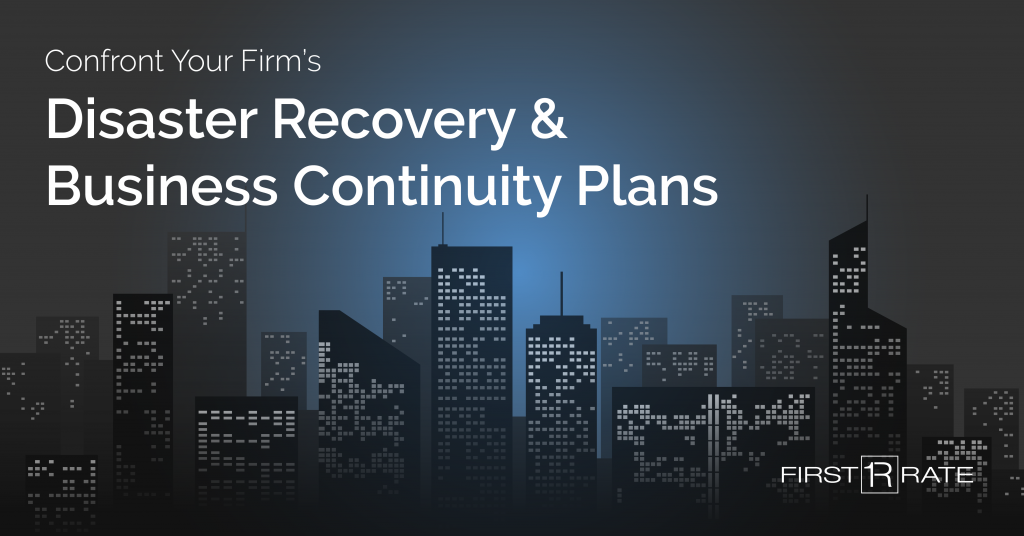 Confront Your Firm's

Disaster Recovery & Business Continuity Plans

FIRST 1R RATE